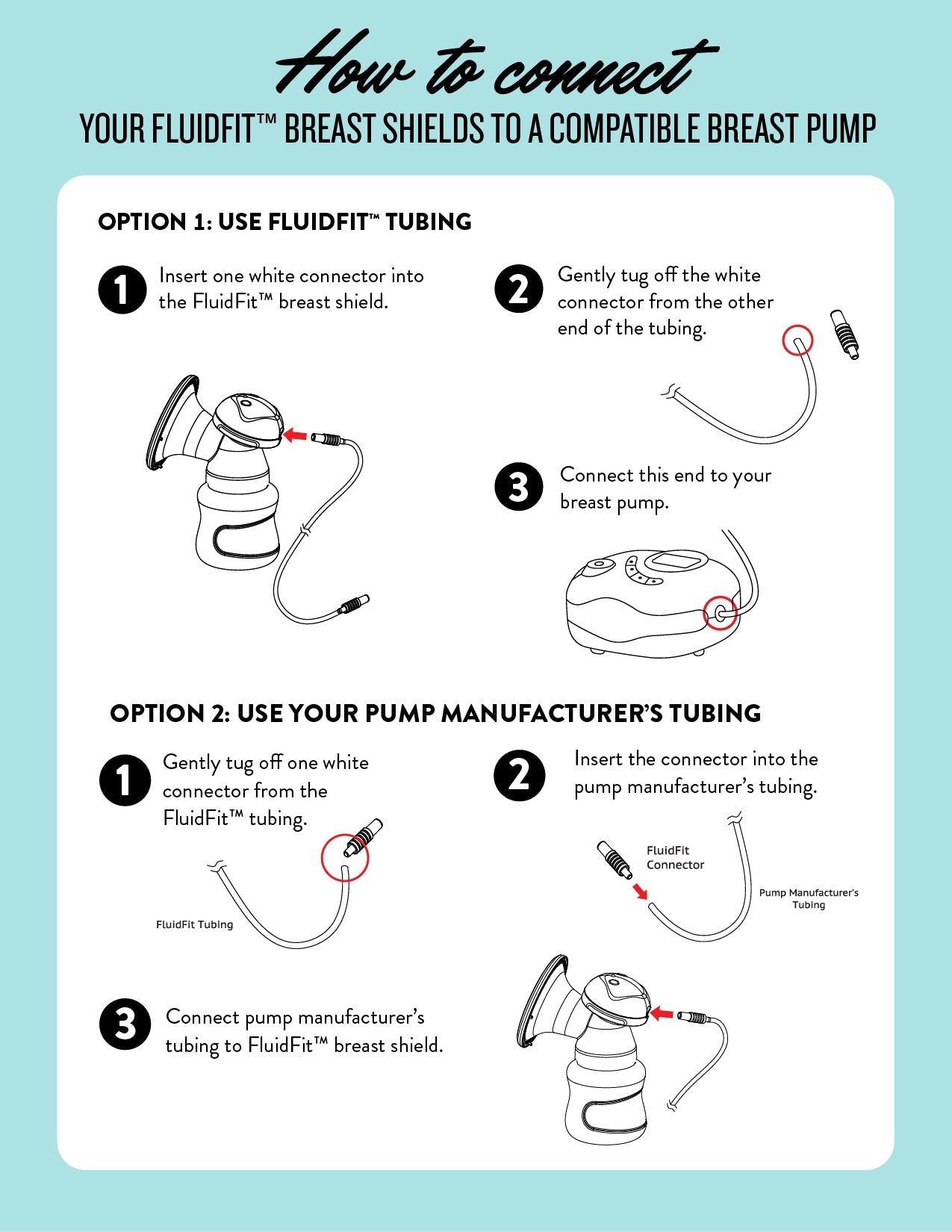 How to connect
YOUR FLUIDFIT™ BREAST SHIELDS TO A COMPATIBLE BREAST PUMP

OPTION 1: USE FLUIDFIT™ TUBING

1 Insert one white connector into the FluidFit™ breast shield.

2 Gently tug off the white connector from the other end of the tubing.

3 Connect this end to your breast pump.

OPTION 2: USE YOUR PUMP MANUFACTURER'S TUBING

1 Gently tug off one white connector from the FluidFit™ tubing.

FluidFit Tubing

2 Insert the connector into the pump manufacturer's tubing.

FluidFit Connector

Pump Manufacturer's Tubing

3 Connect pump manufacturer's tubing to FluidFit™ breast shield.