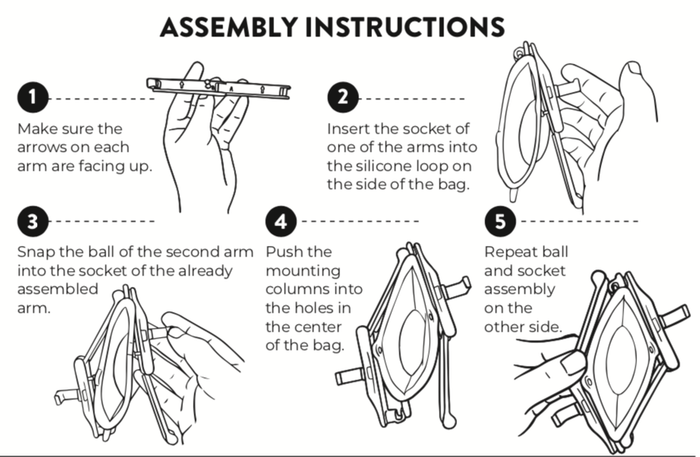 ASSEMBLY INSTRUCTIONS

1

Make sure the arrows on each arm are facing up.

2

Insert the socket of one of the arms into the silicone loop on the side of the bag.

3

Snap the ball of the second arm into the socket of the already assembled arm.

4

Push the mounting columns into the holes in the center of the bag.

5

Repeat ball and socket assembly on the other side.