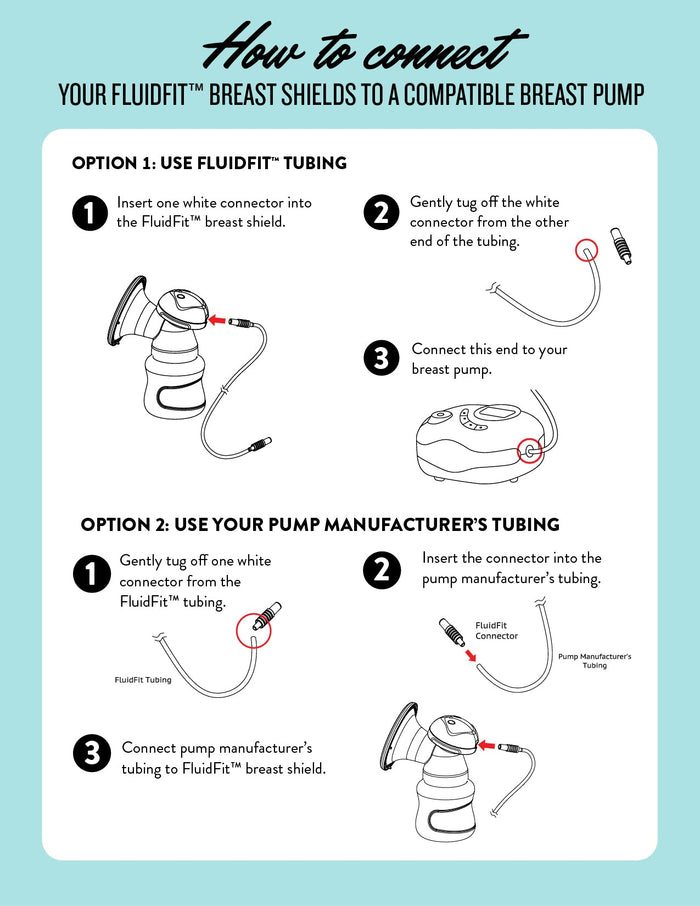 How to connect
YOUR FLUIDFIT™ BREAST SHIELDS TO A COMPATIBLE BREAST PUMP

OPTION 1: USE FLUIDFIT™ TUBING

1 Insert one white connector into the FluidFit™ breast shield.

2 Gently tug off the white connector from the other end of the tubing.

3 Connect this end to your breast pump.

OPTION 2: USE YOUR PUMP MANUFACTURER'S TUBING

1 Gently tug off one white connector from the FluidFit™ tubing.

FluidFit Tubing

2 Insert the connector into the pump manufacturer's tubing.

FluidFit Connector

Pump Manufacturer's Tubing

3 Connect pump manufacturer's tubing to FluidFit™ breast shield.