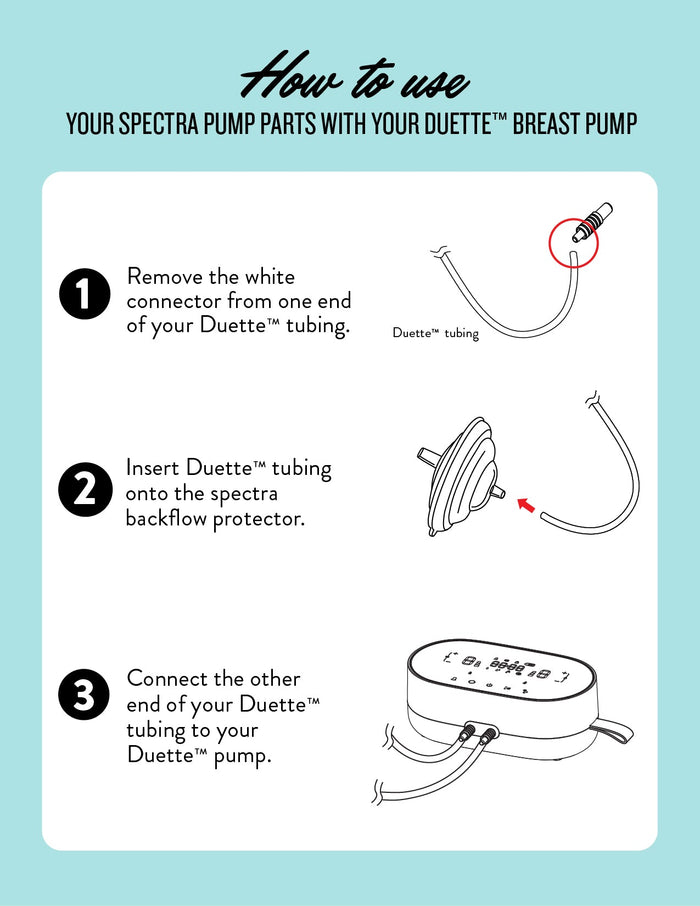 How to use
YOUR SPECTRA PUMP PARTS WITH YOUR DUETTE™ BREAST PUMP

1 Remove the white connector from one end of your Duette™ tubing.

Duette™ tubing

2 Insert Duette™ tubing onto the spectra backflow protector.

3 Connect the other end of your Duette™ tubing to your Duette™ pump.